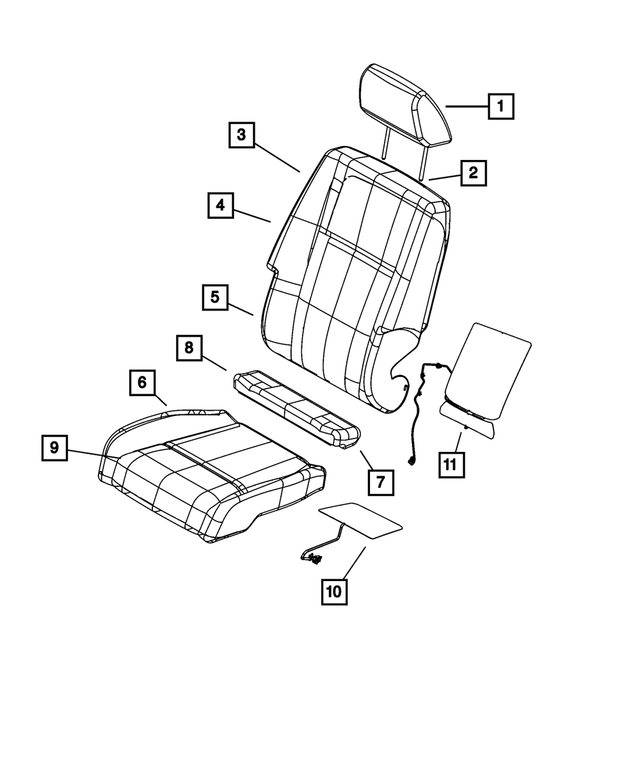 1
3
2
4
5
8
6
9
7
11
10