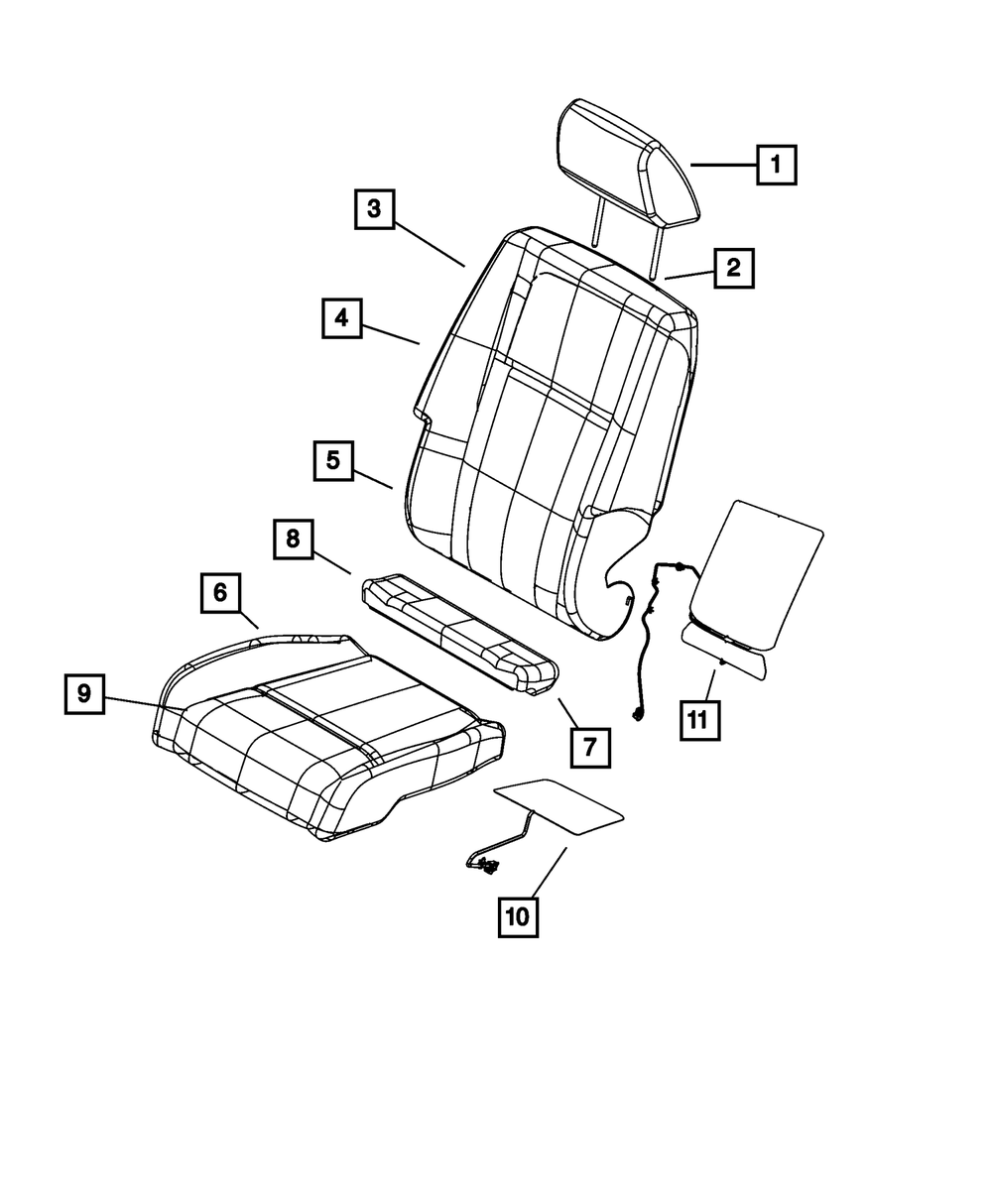 1
3
2
4
5
8
6
9
7
11
10