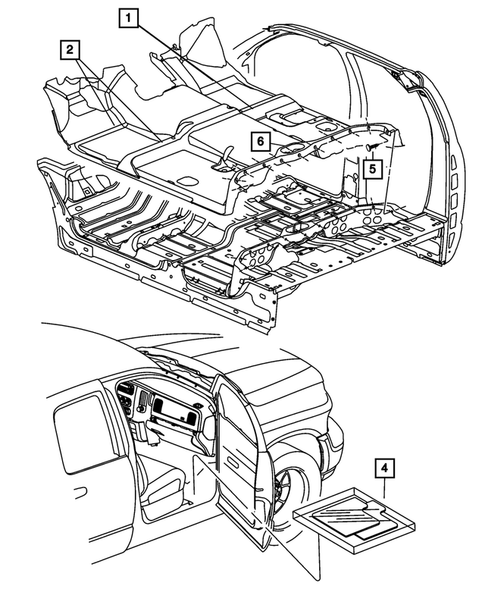 1
2
6
5
4