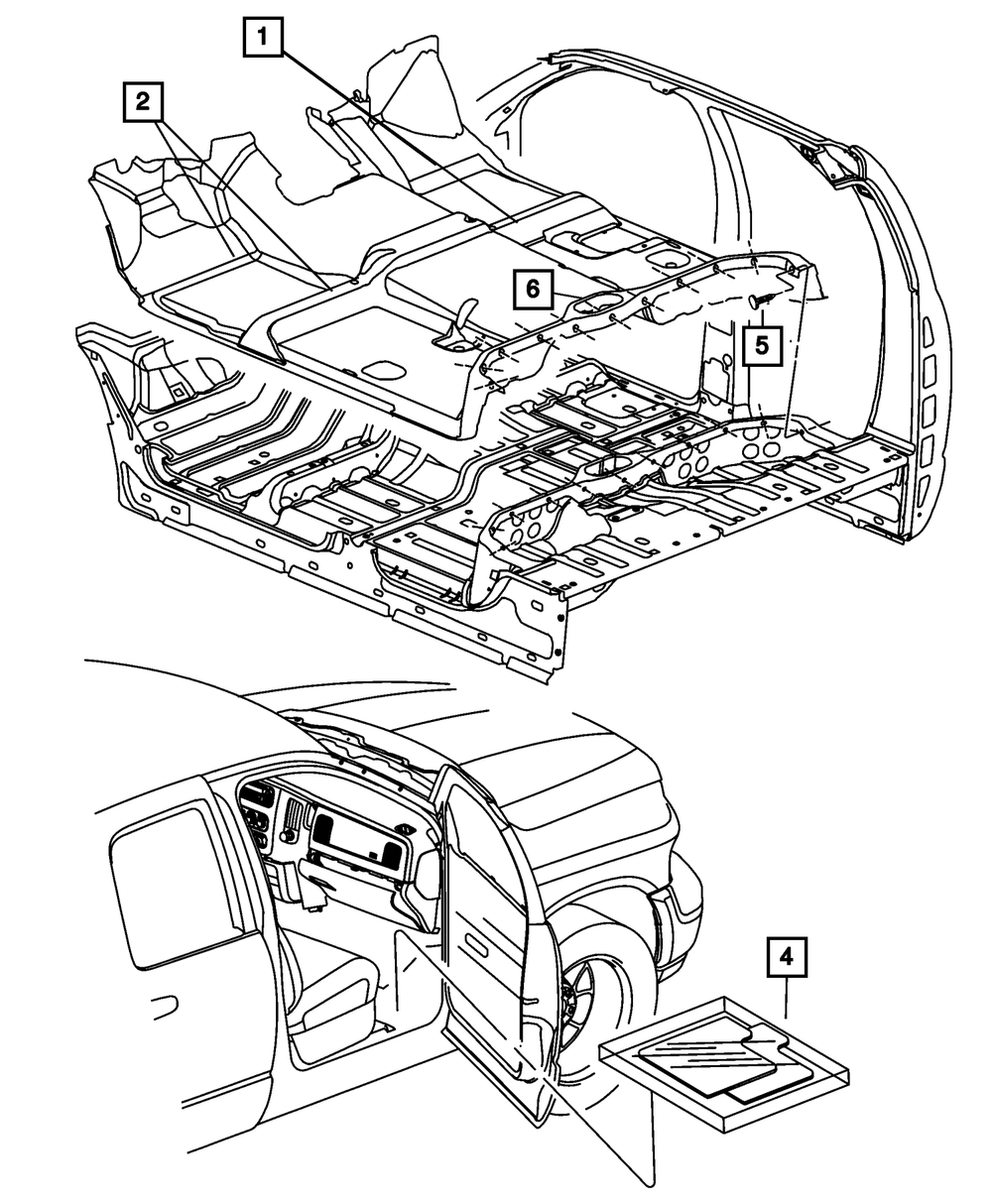 1
2
6
5
4