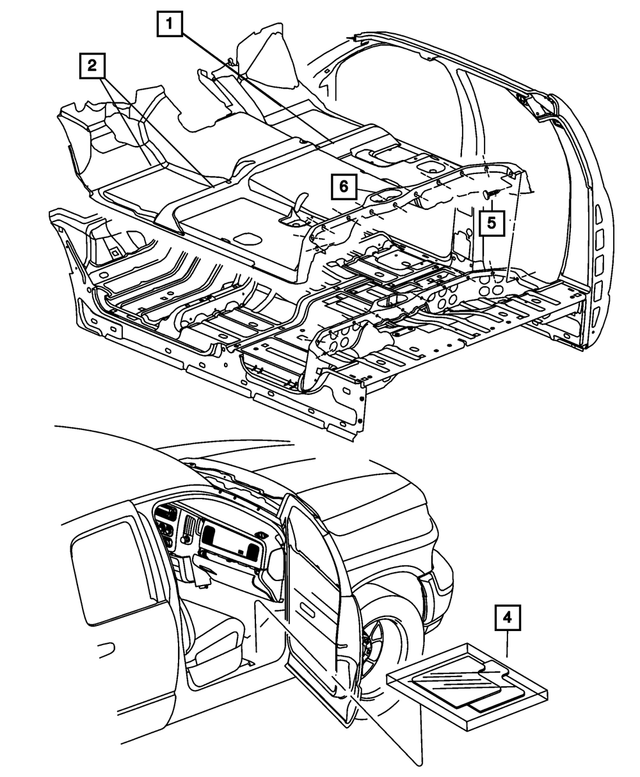 1
2
6
5
4