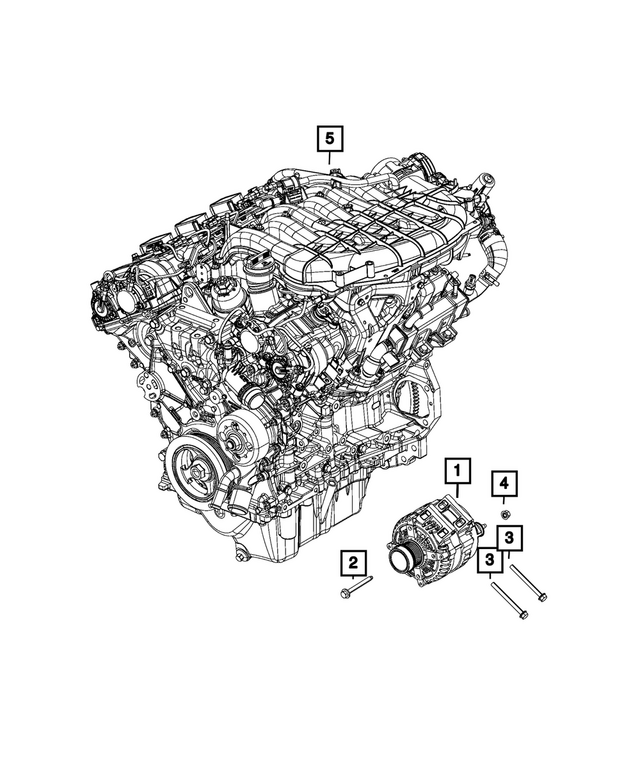 5
1
4
3
2
3