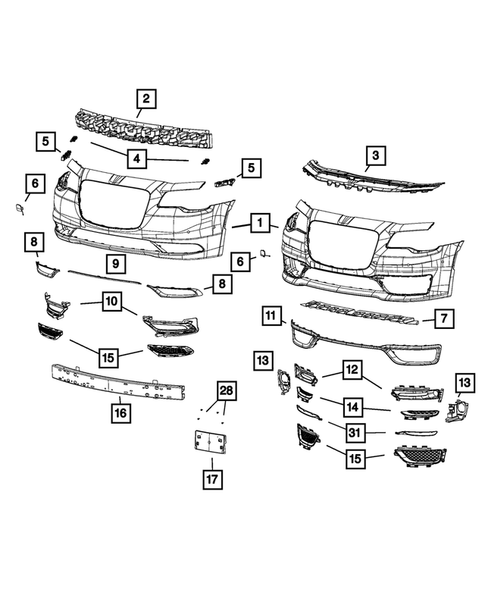 2
5
4
5
3
6
1
8
9
6
8
10
11
7
15
13
12
13
16
28
14
31
15
17