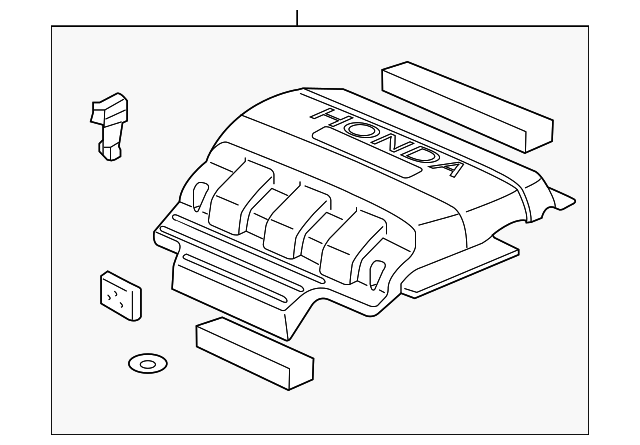 HONDA