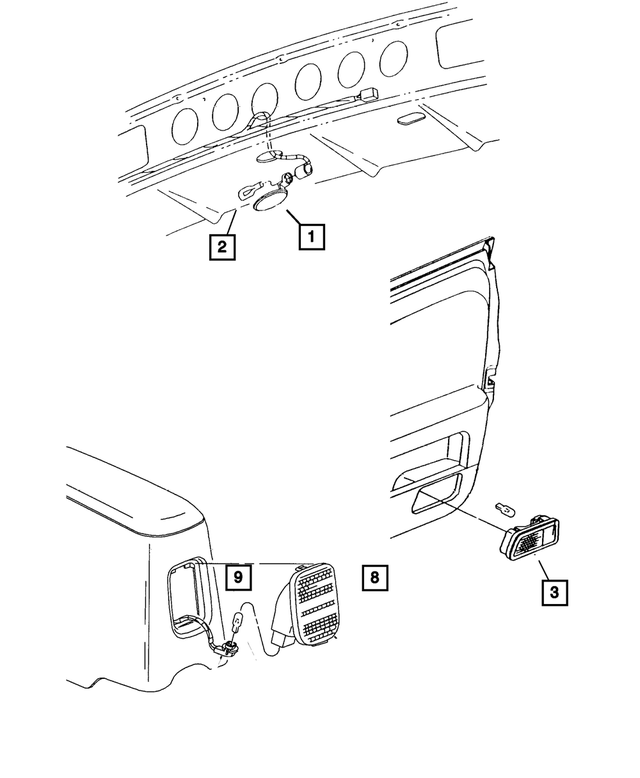 2
1
9
8
3