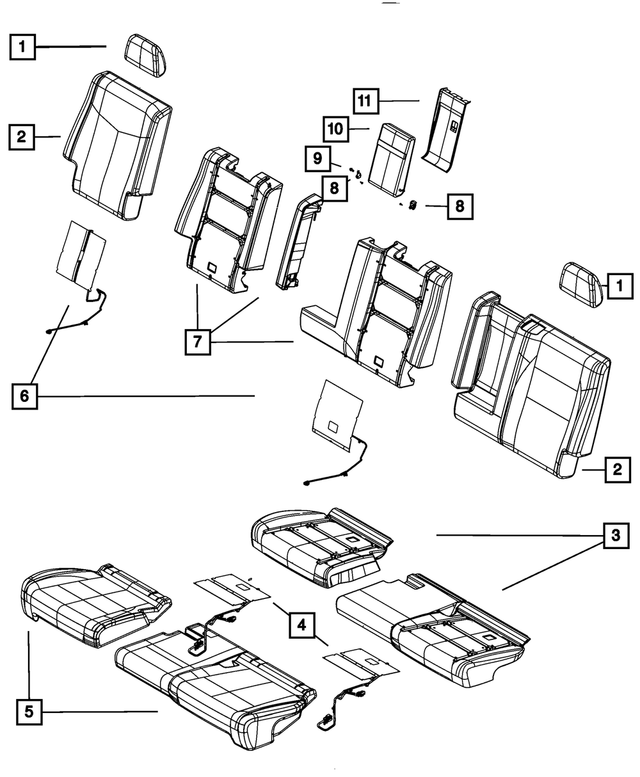 1
2
11
10
9
8
8
1
7
6
2
3
4
5