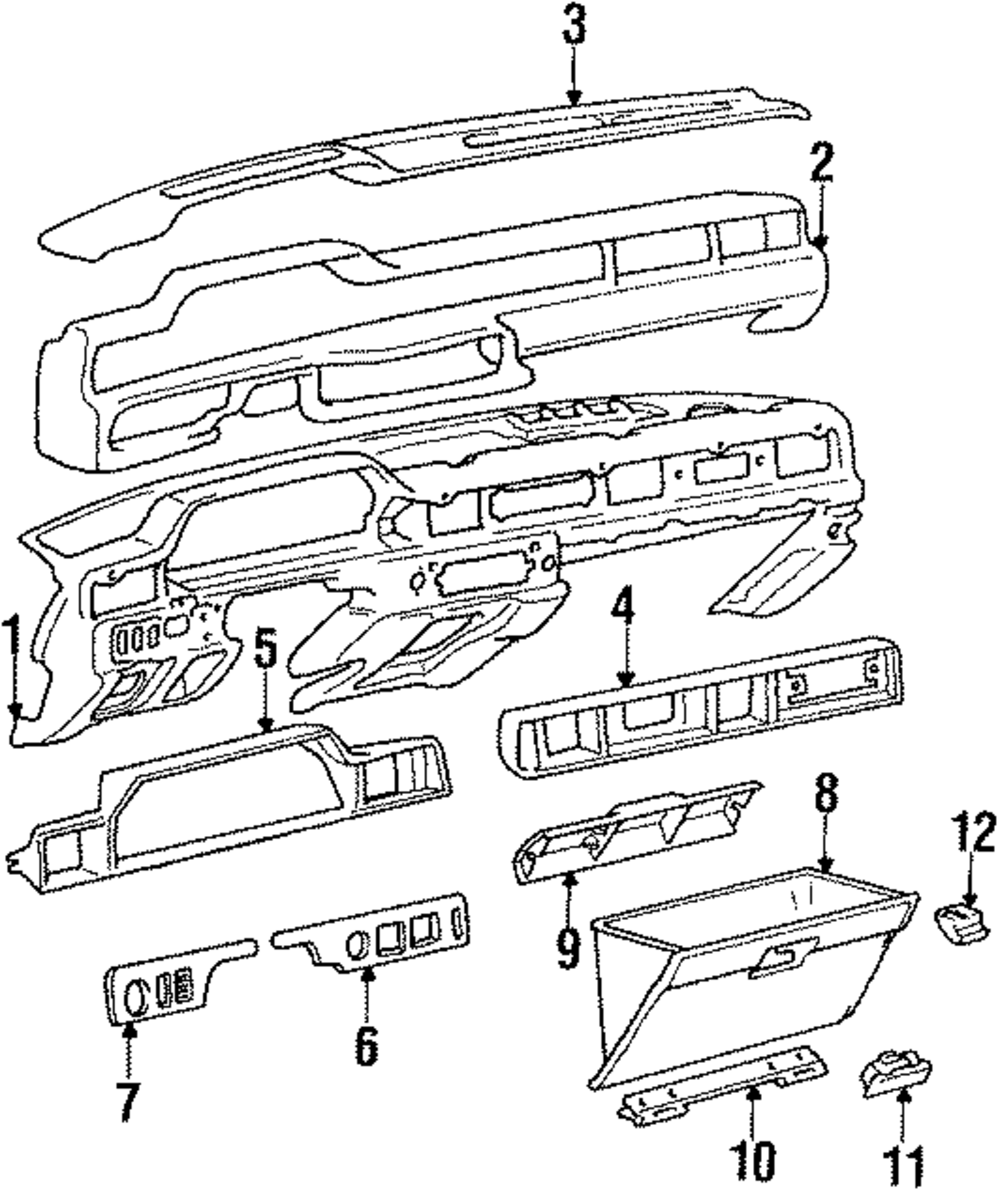 3
2
1
5
4
8
12
9
6
7
10
11