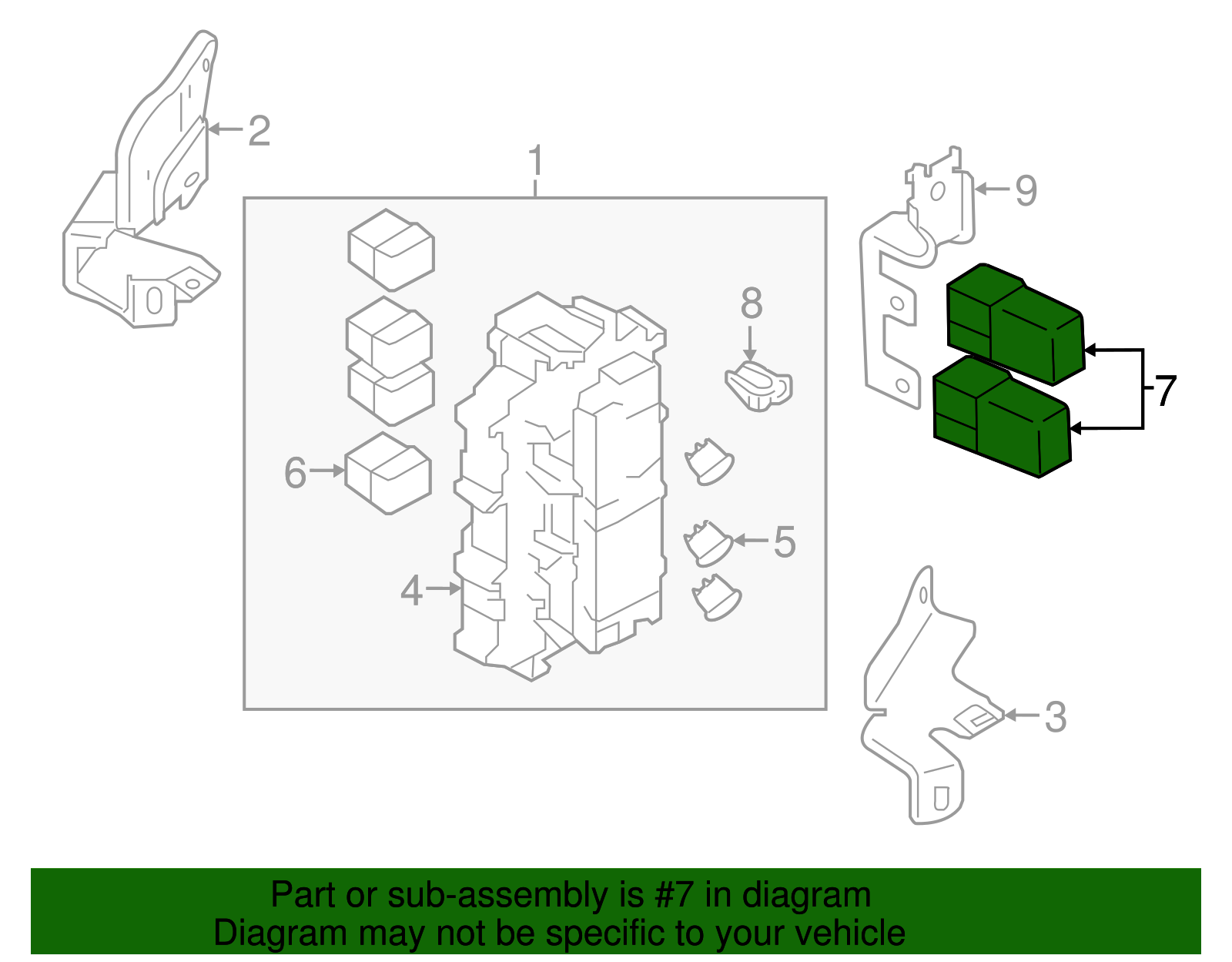 2
1
9
8
7
6
5
4
3

Part or sub-assembly is #7 in diagram
Diagram may not be specific to your vehicle