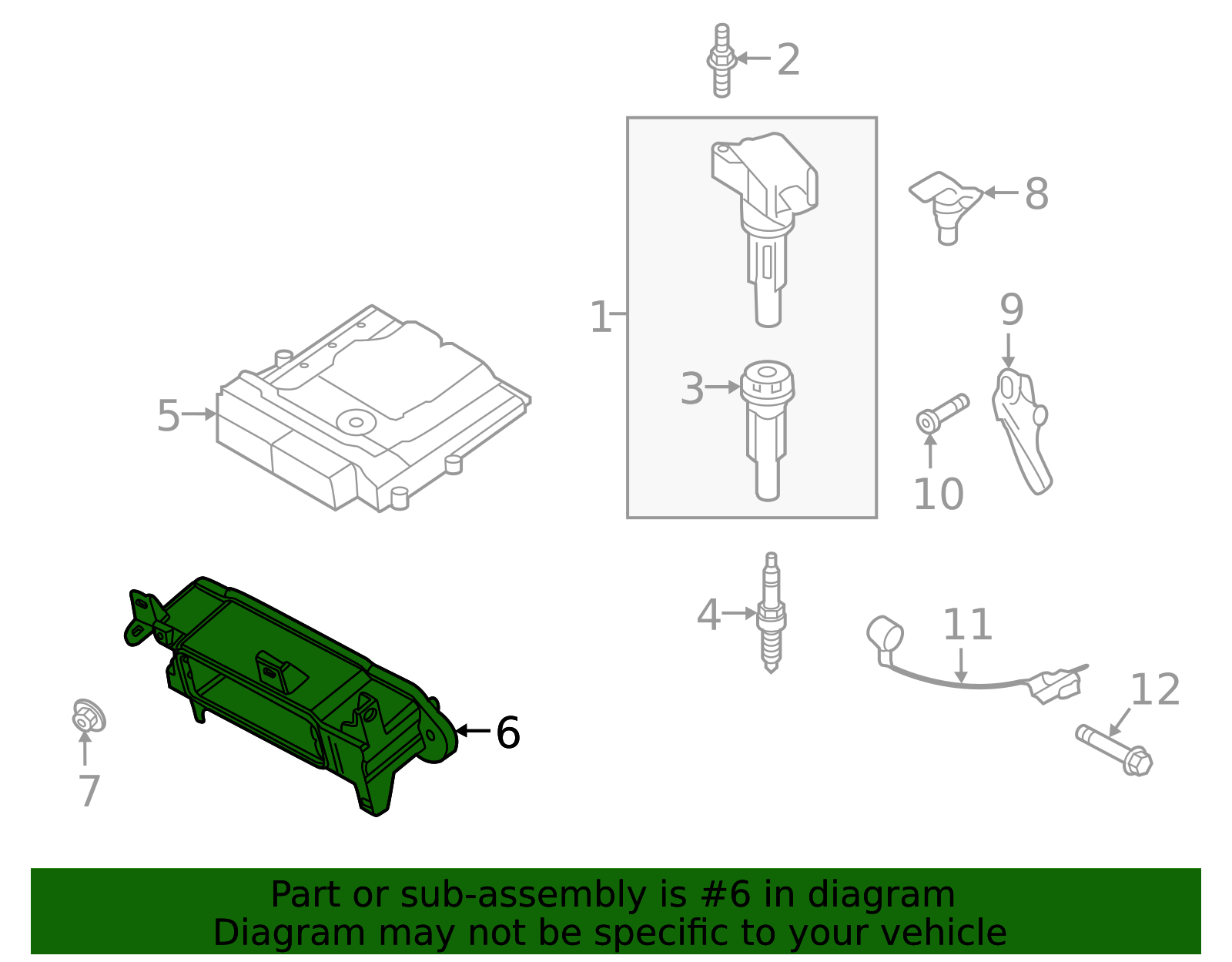 2
8
1
9
5
3
10
4
11
12
6
7

Part or sub-assembly is #6 in diagram
Diagram may not be specific to your vehicle