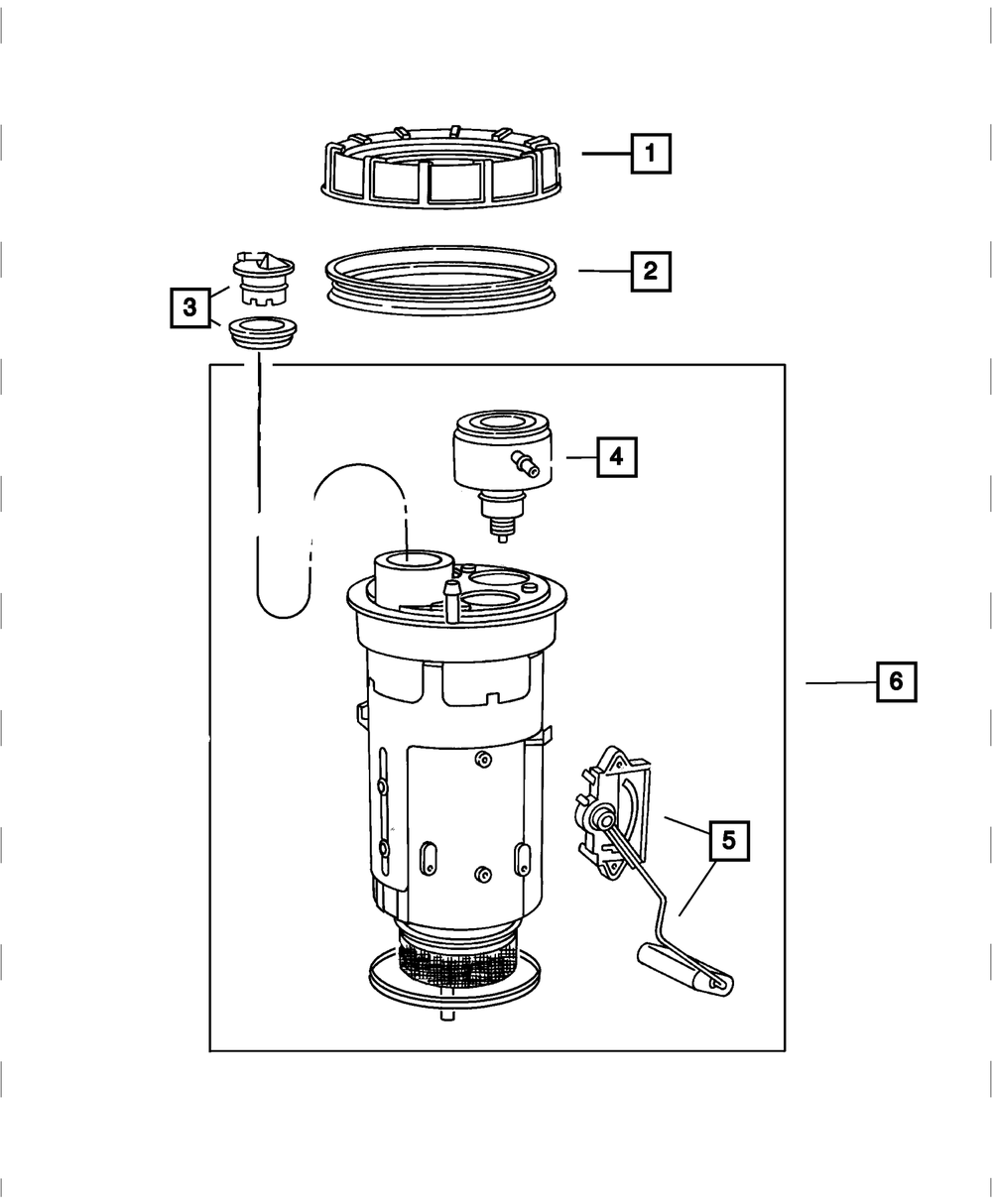 1
2
3
4
6
5