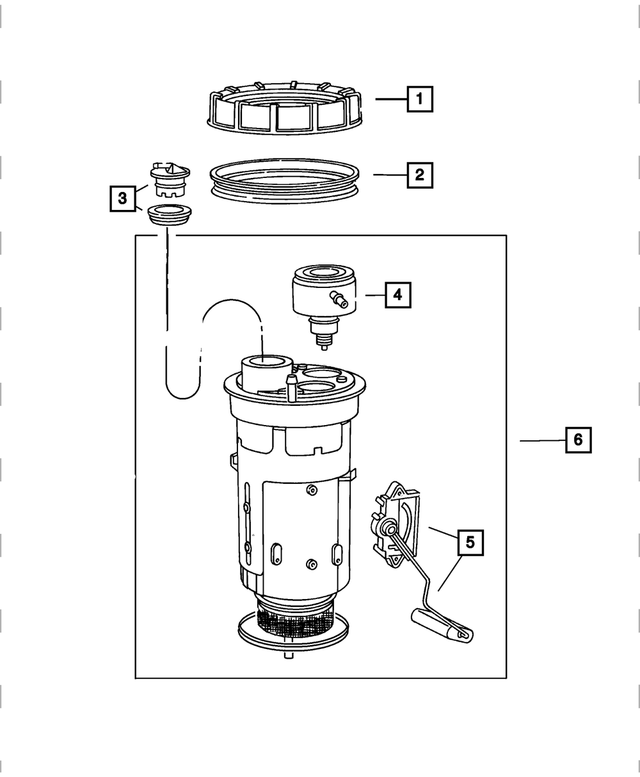 1
2
3
4
6
5