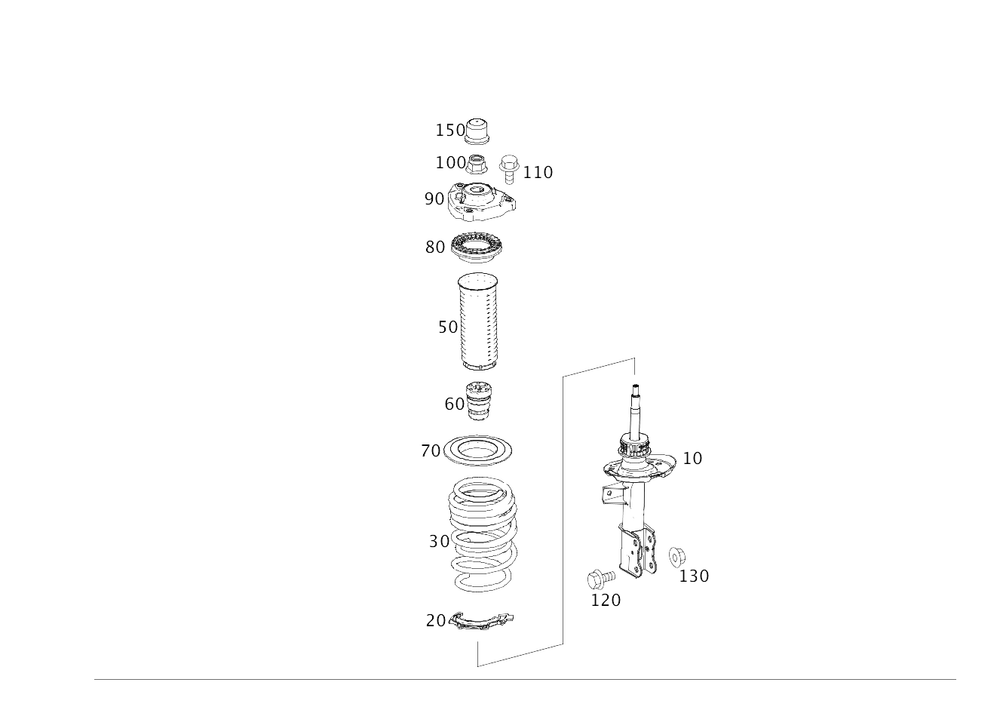 150
100
110
90
80
50
60
70
10
30
130
120
20