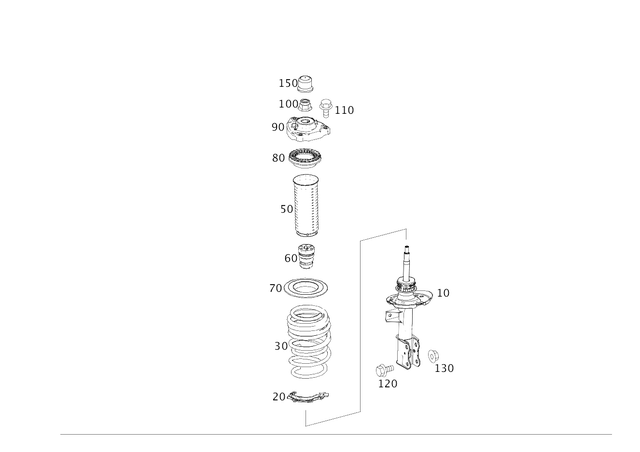 150
100
110
90
80
50
60
70
10
30
130
120
20