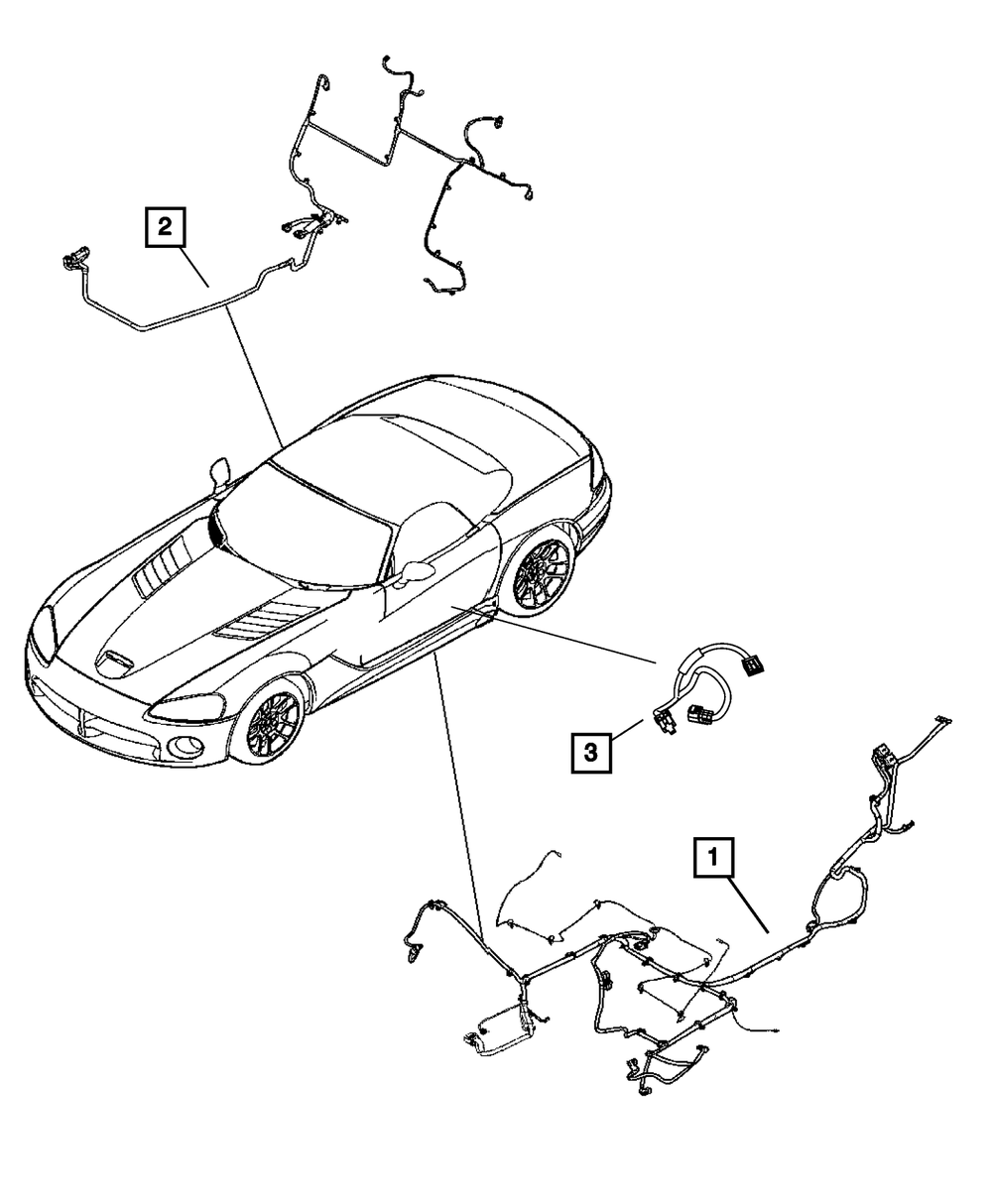 2

3

1