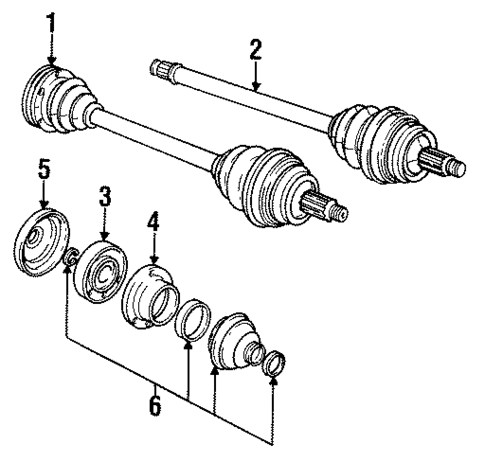 1
2
5
3
4
6