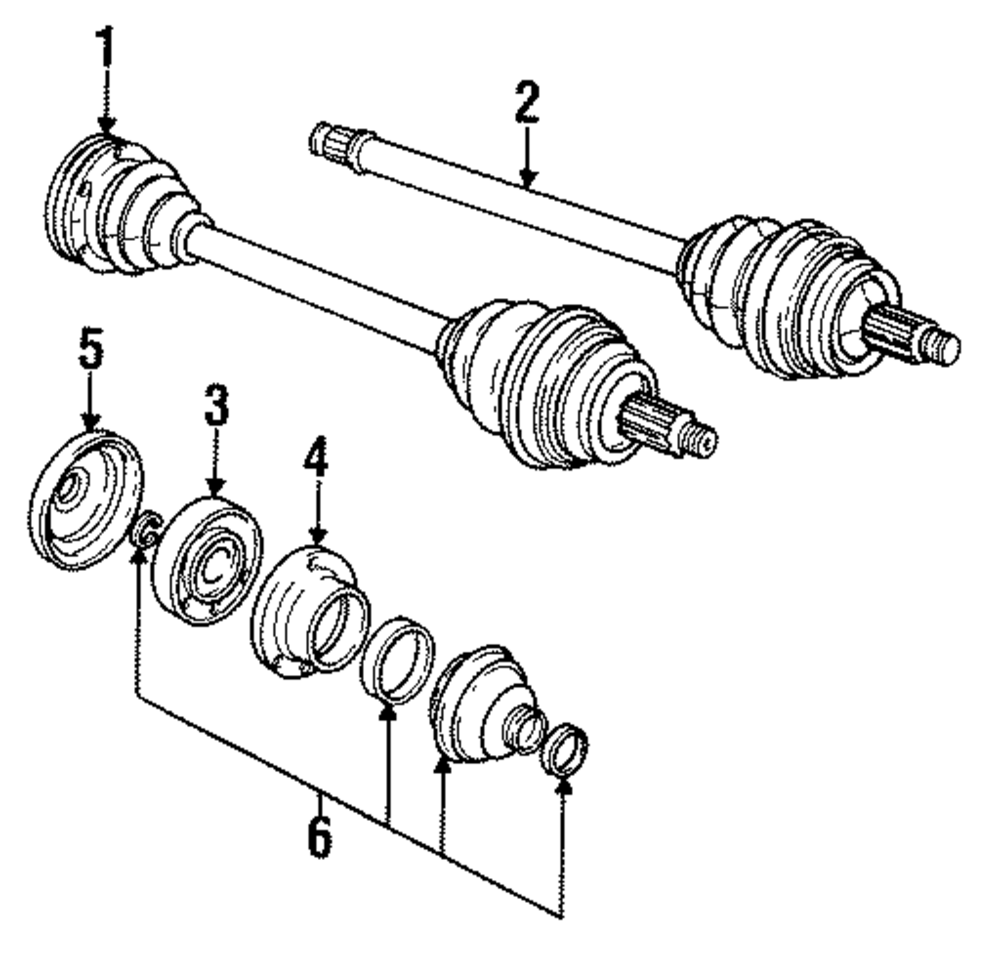 1
2
5
3
4
6