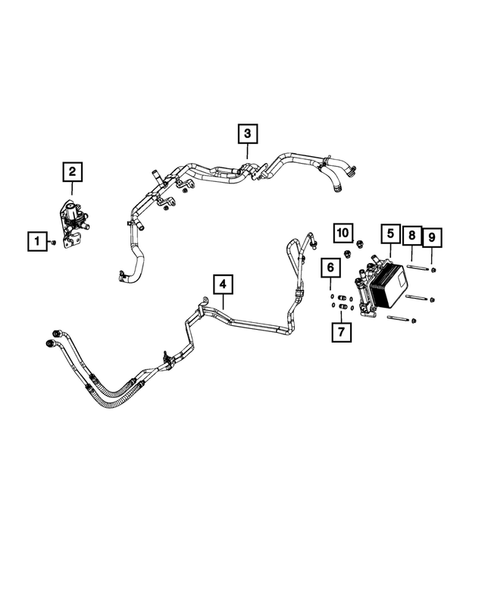 3
2
1
10
5
8
9
6
4
7