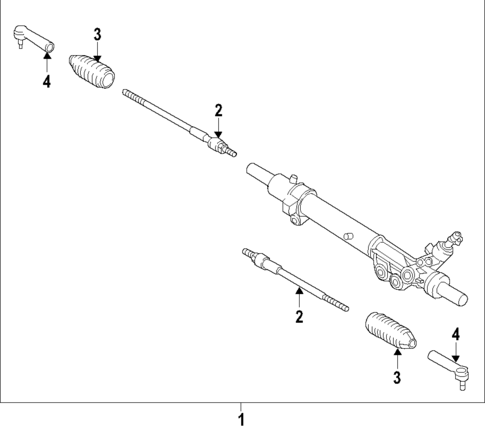 3
4
2
2
4
3
1