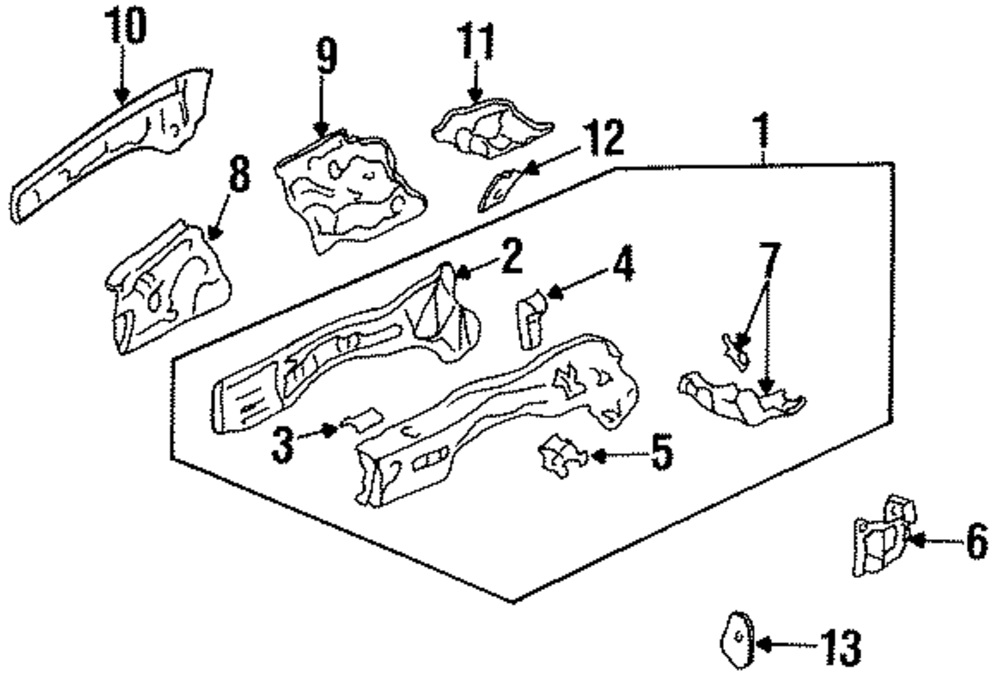 10
9
11
12
1
8
2
4
7
3
5
6
13