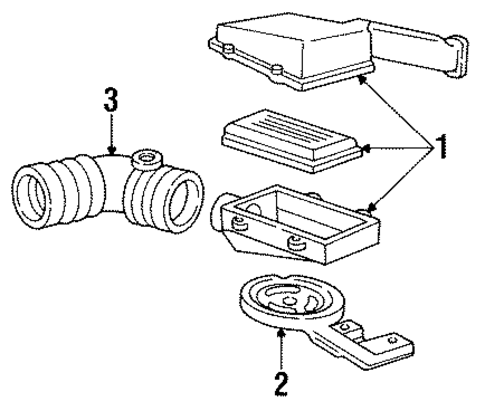 3
1
2