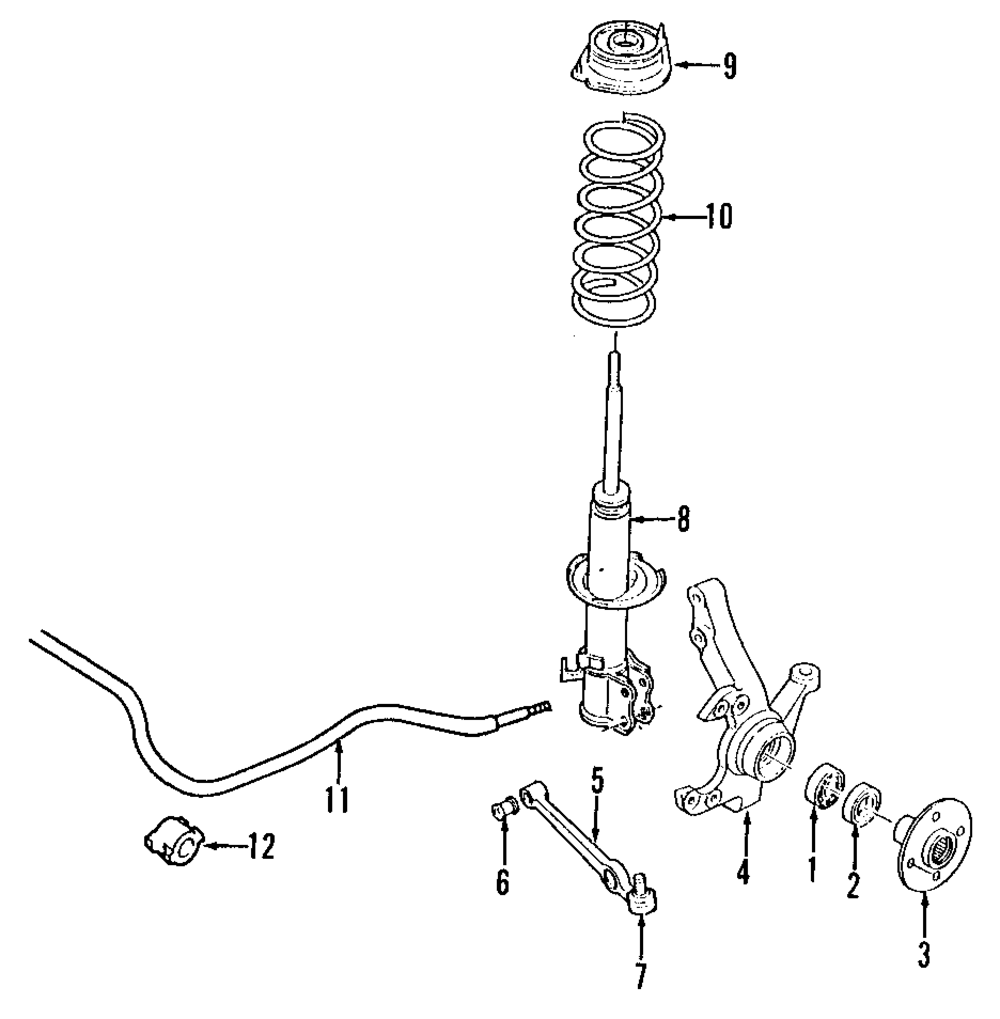 9
10
8
11
12
5
6
7
4
1
2
3