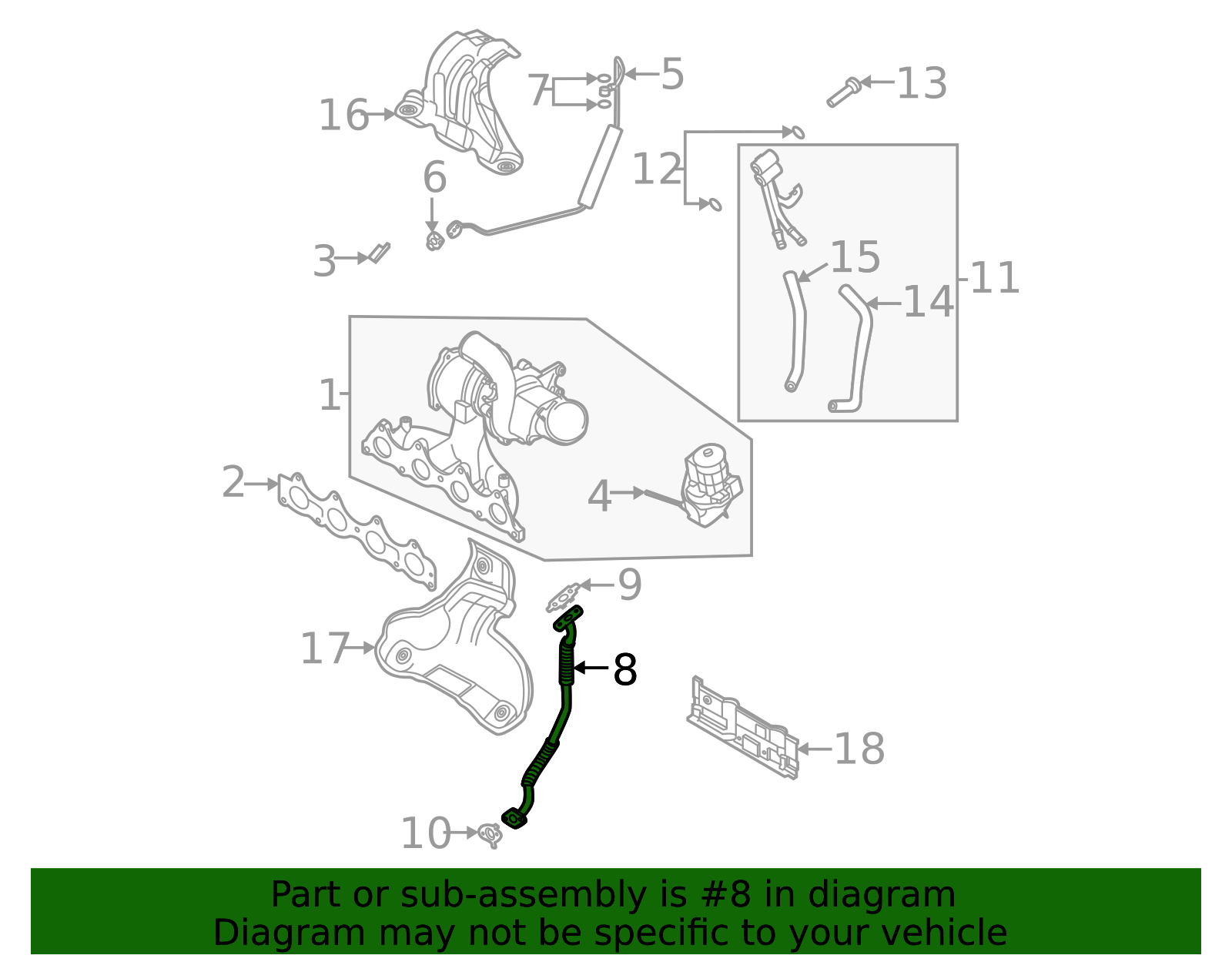 16
7
5
13
6
12
3
15
11
14
1
2
4
9
17
8
18
10

Part or sub-assembly is #8 in diagram
Diagram may not be specific to your vehicle