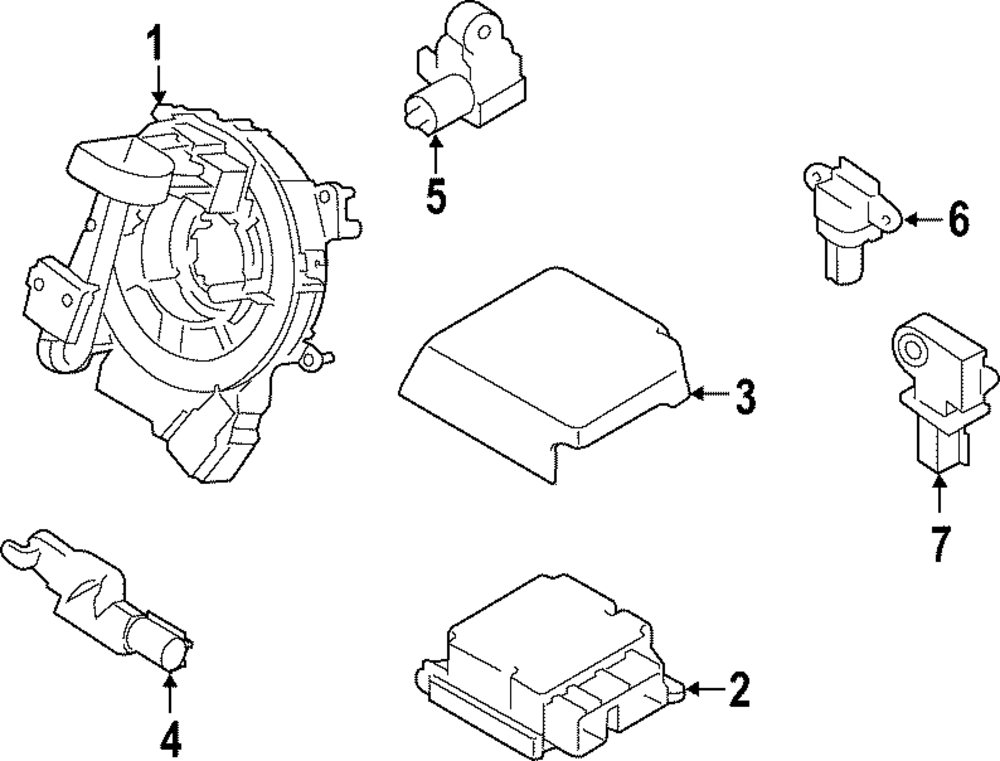 1
5
6
3
7
4
2