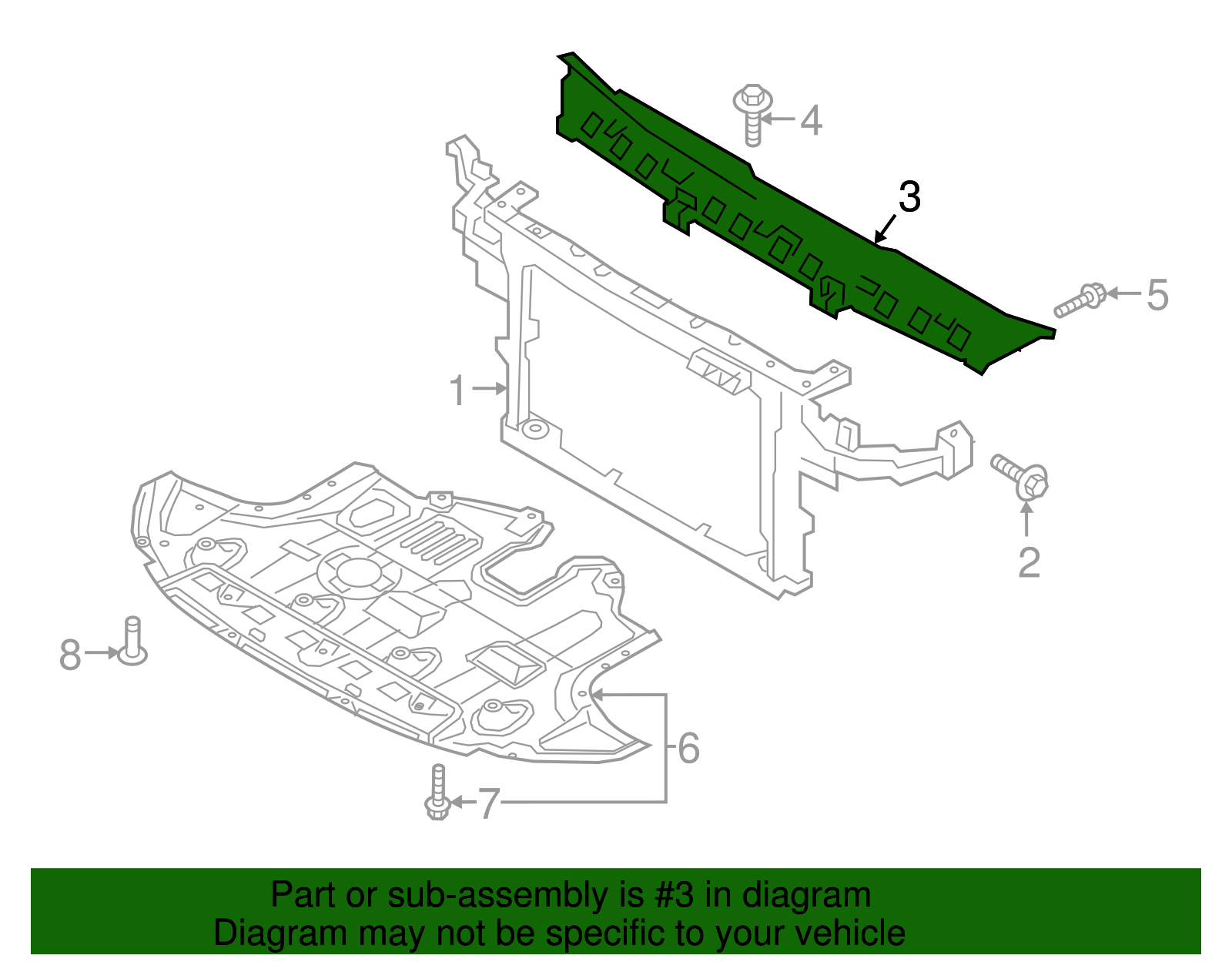 4
3
5
1
2
8
6
7
Part or sub-assembly is #3 in diagram
Diagram may not be specific to your vehicle