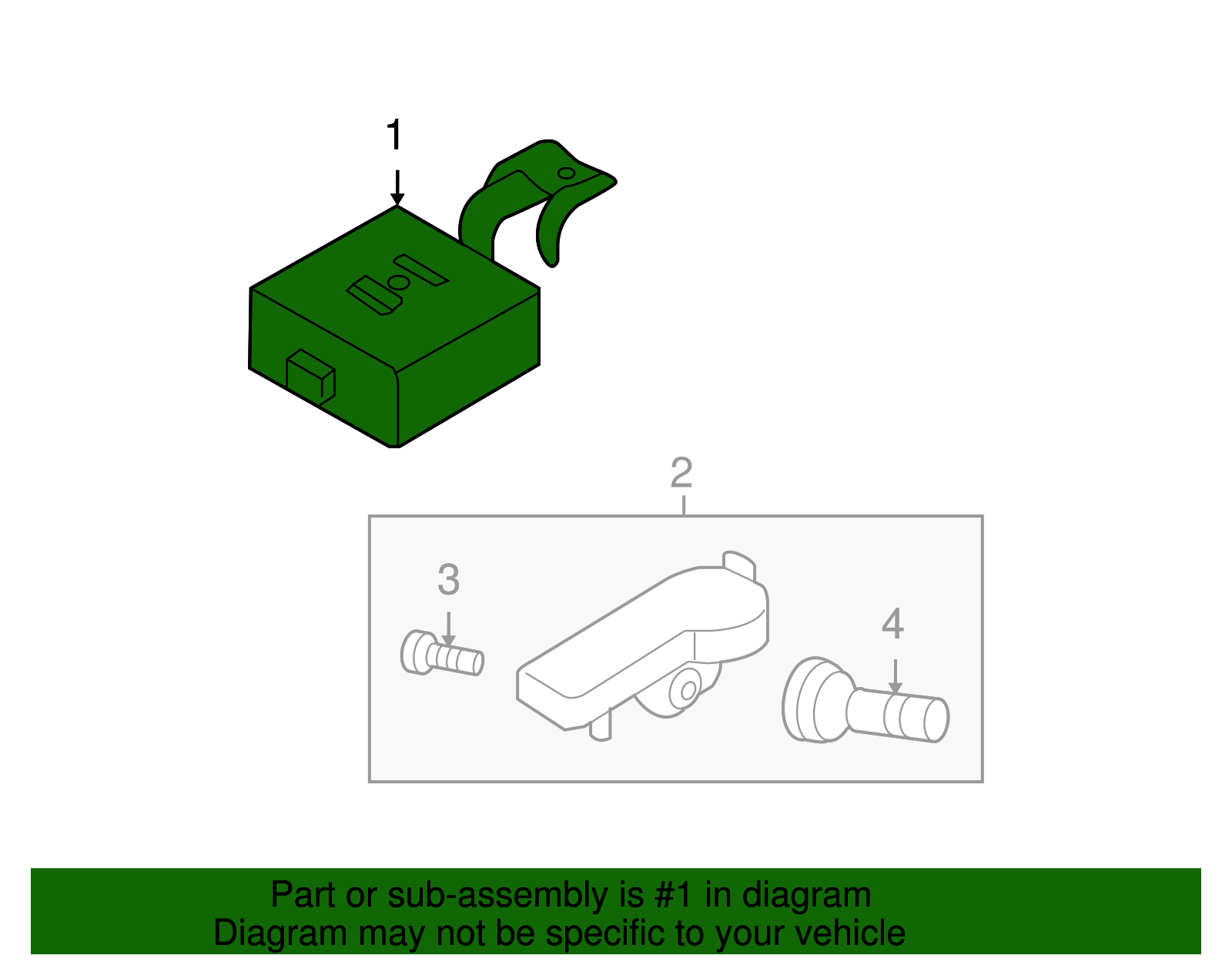 1

2

3

4

Part or sub-assembly is #1 in diagram
Diagram may not be specific to your vehicle