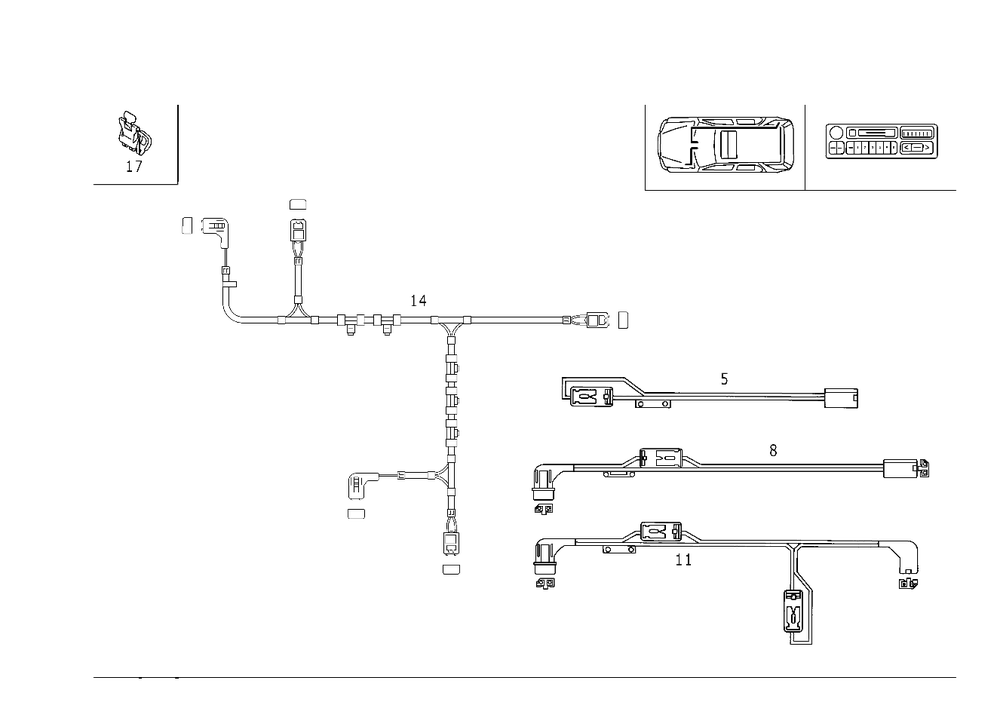 17

14

5

8

11