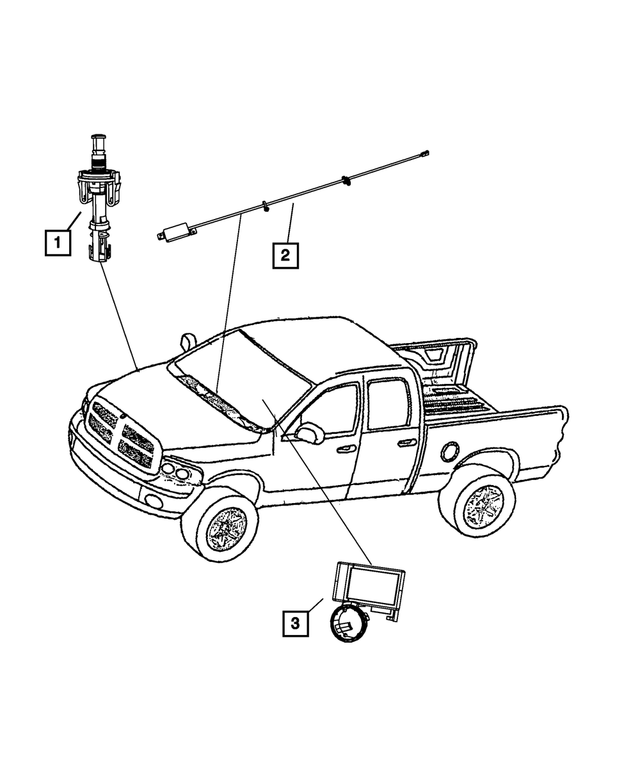 1

2

3