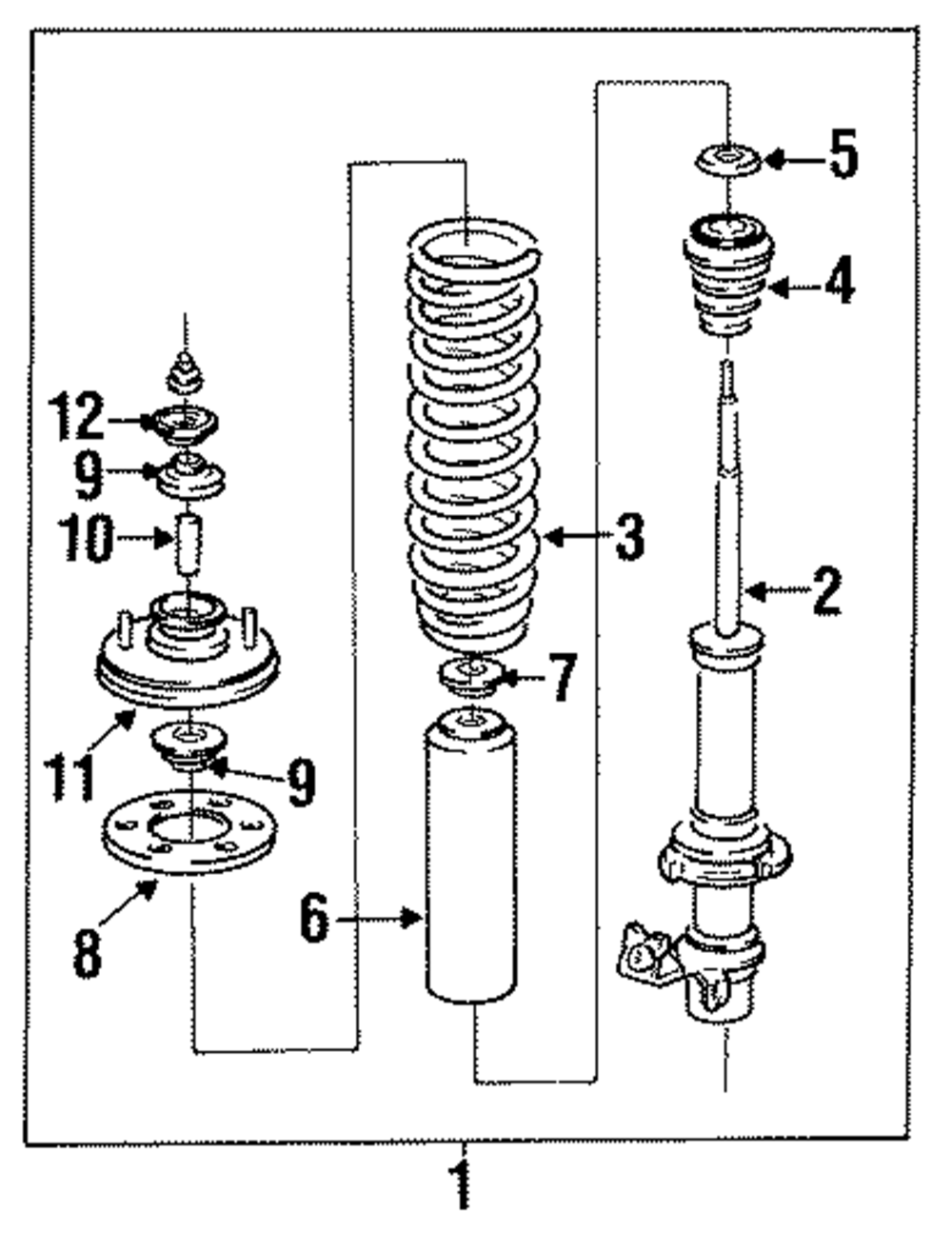 5
4
12
9
10
3
2
7
11
9
6
8
1