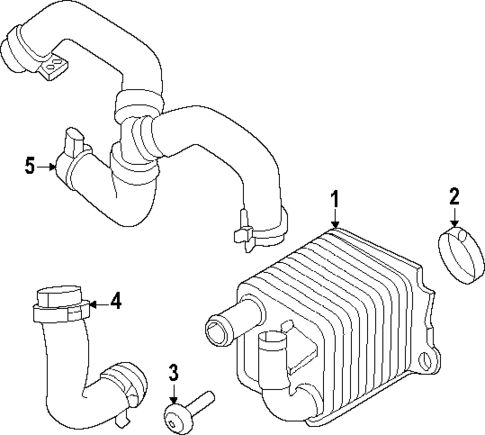 5
1
2
4
3