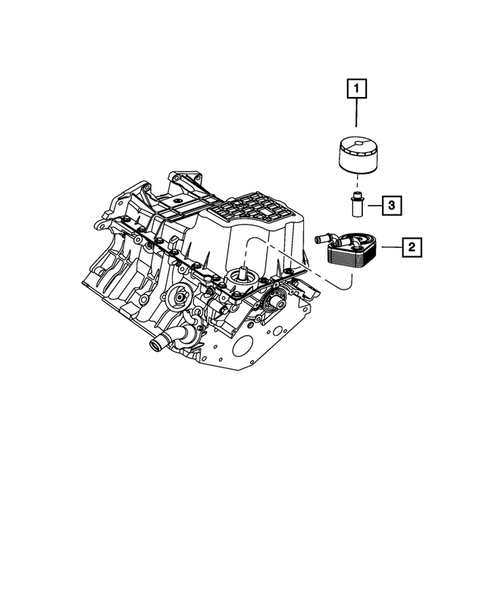 1
3
2