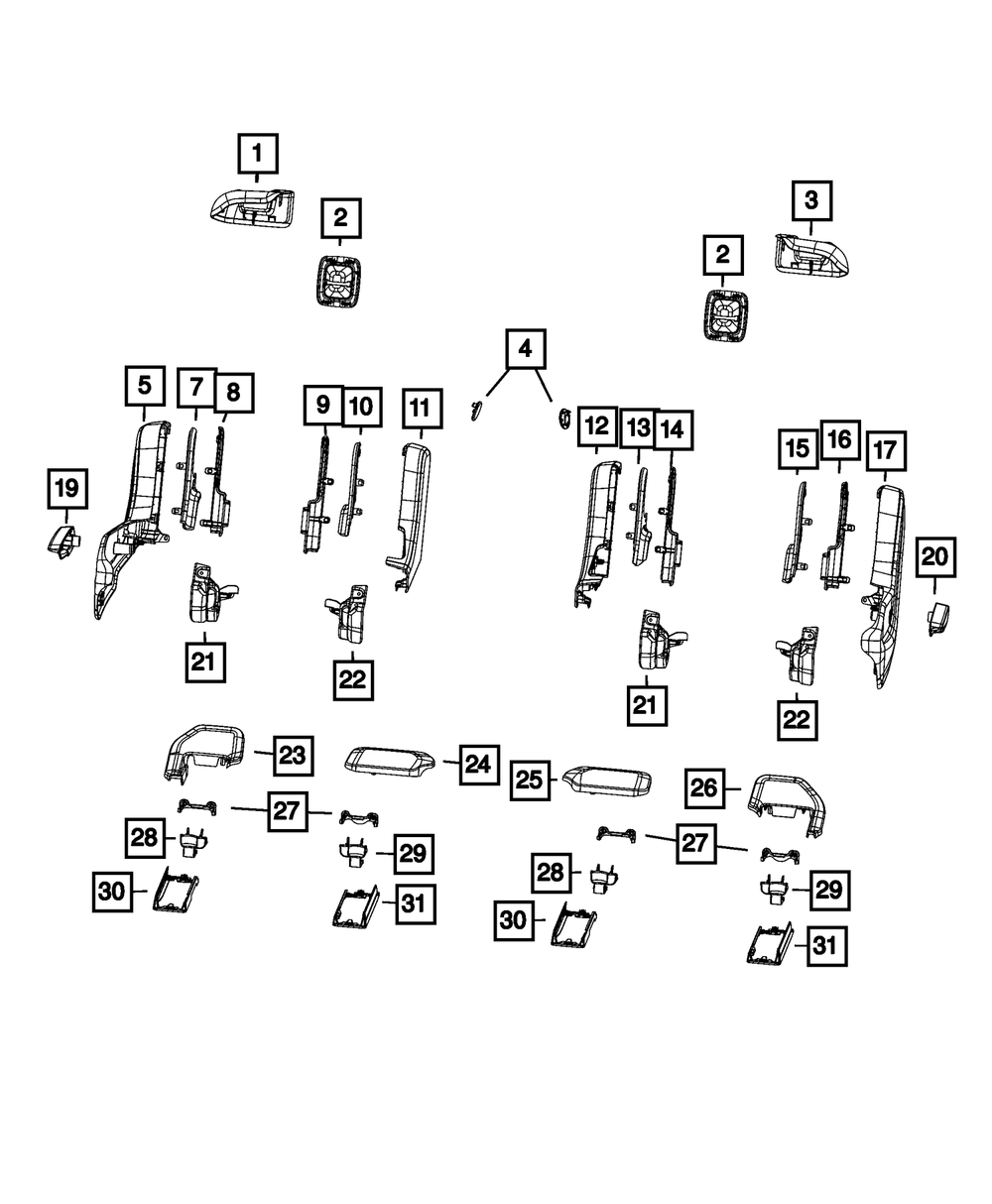 1
2
3
2
4
5
7
8
9
10
11
12
13
14
15
16
17
19
20
21
22
21
22
23
24
25
26
27
27
28
29
28
29
30
31
30
31