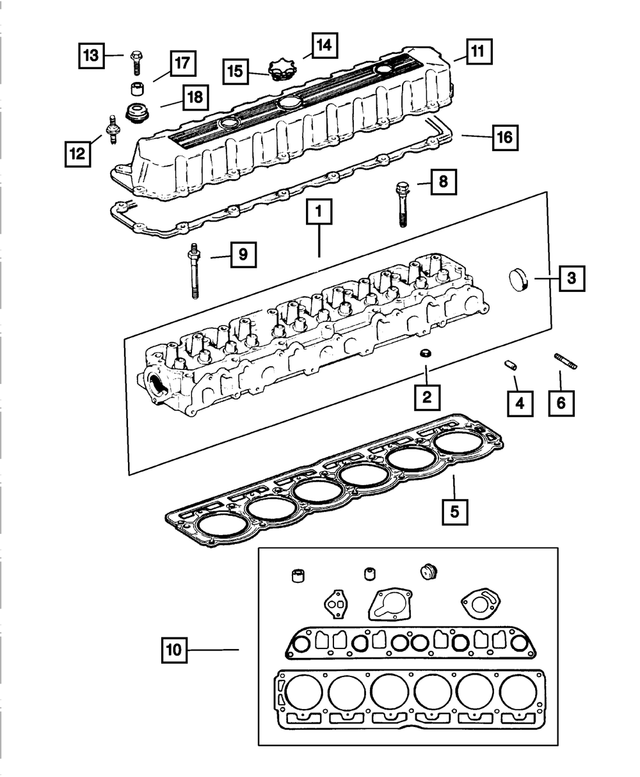 13
17
14
15
11
18
12
16
8
1
9
3
2
4
6
5
10