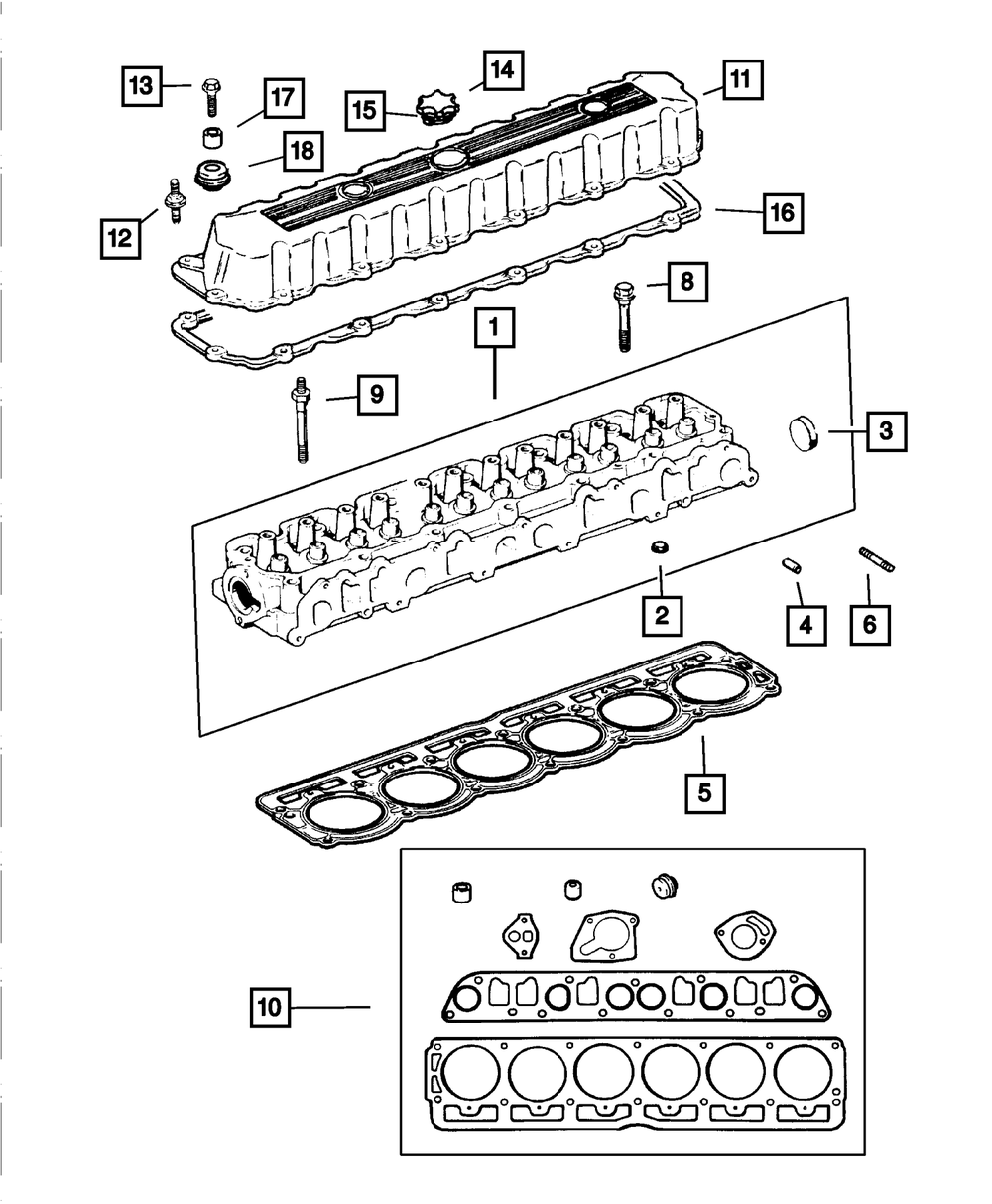 13
17
14
15
11
18
12
16
8
1
9
3
2
4
6
5
10