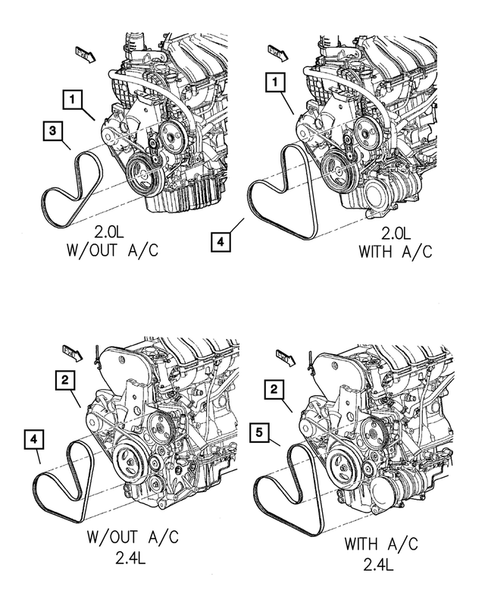 1
3
2.0L
W/OUT A/C

1
4
2.0L
WITH A/C

2
4
W/OUT A/C
2.4L

2
5
WITH A/C
2.4L