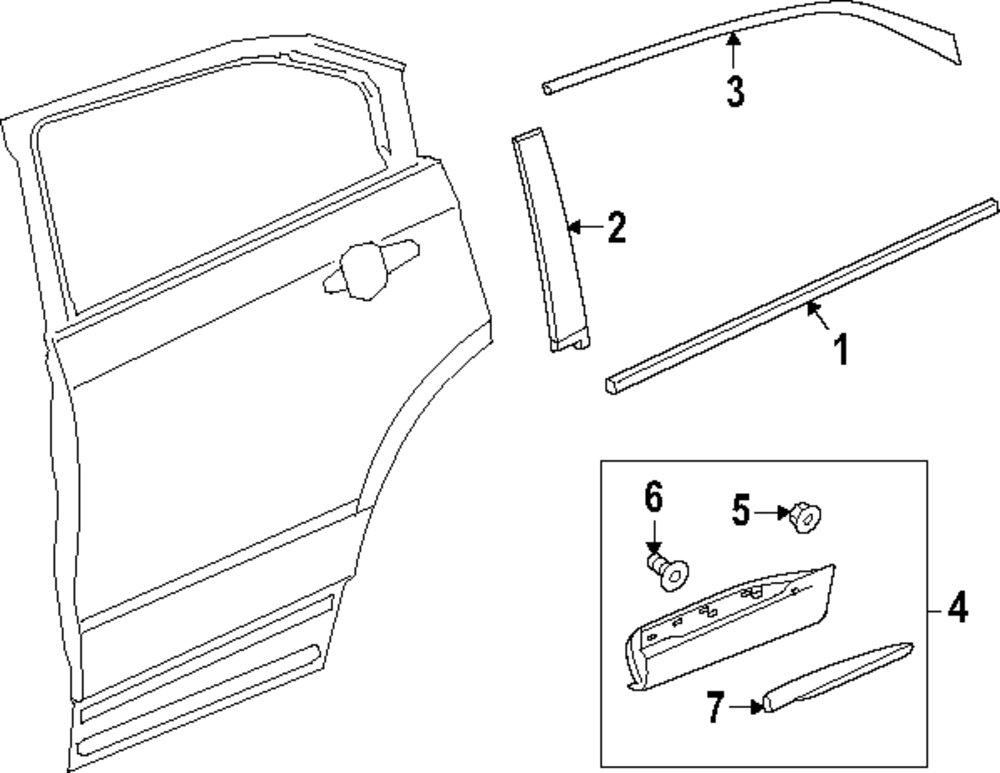 3
2
1
6
5
4
7