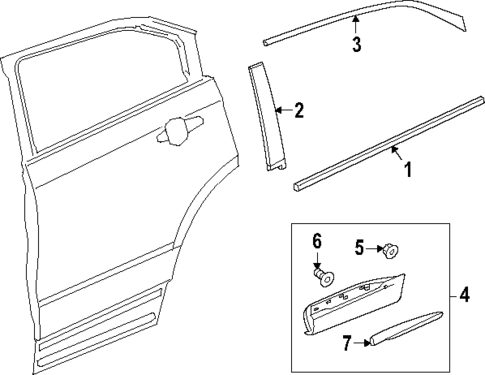 3
2
1
6
5
4
7