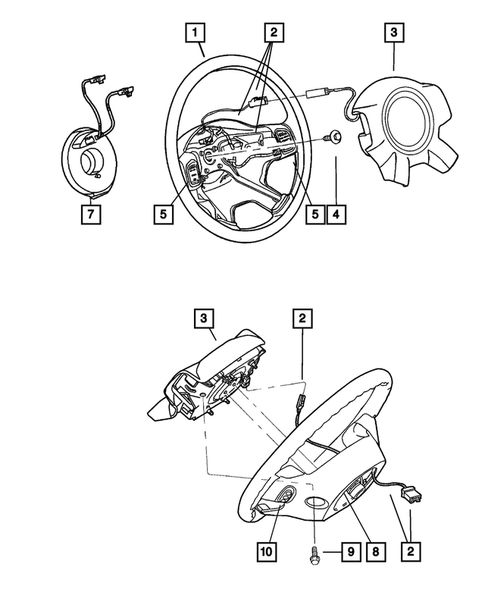 1
2
3
7
5
5
4
3
2
10
9
8
2