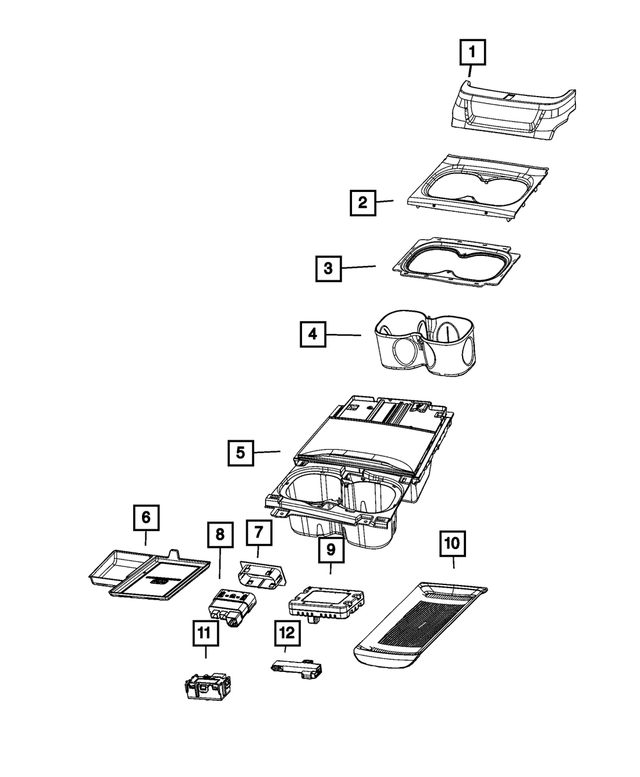 1
2
3
4
5
6
8
7
9
10
11
12