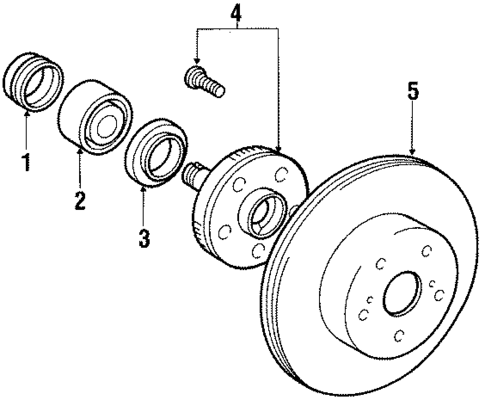 4
5
1
2
3