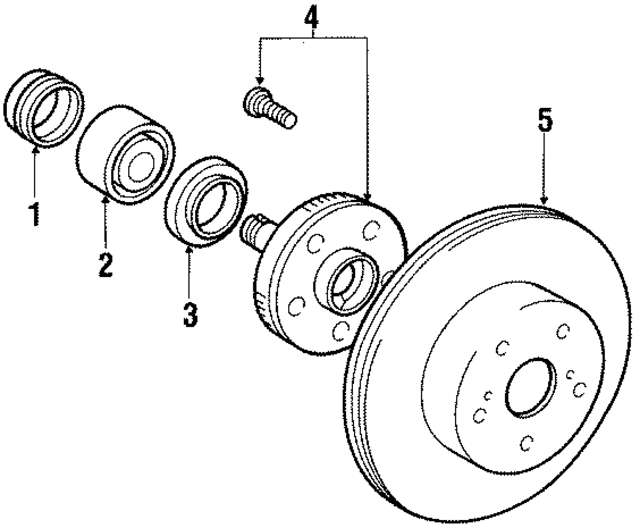 4
5
1
2
3