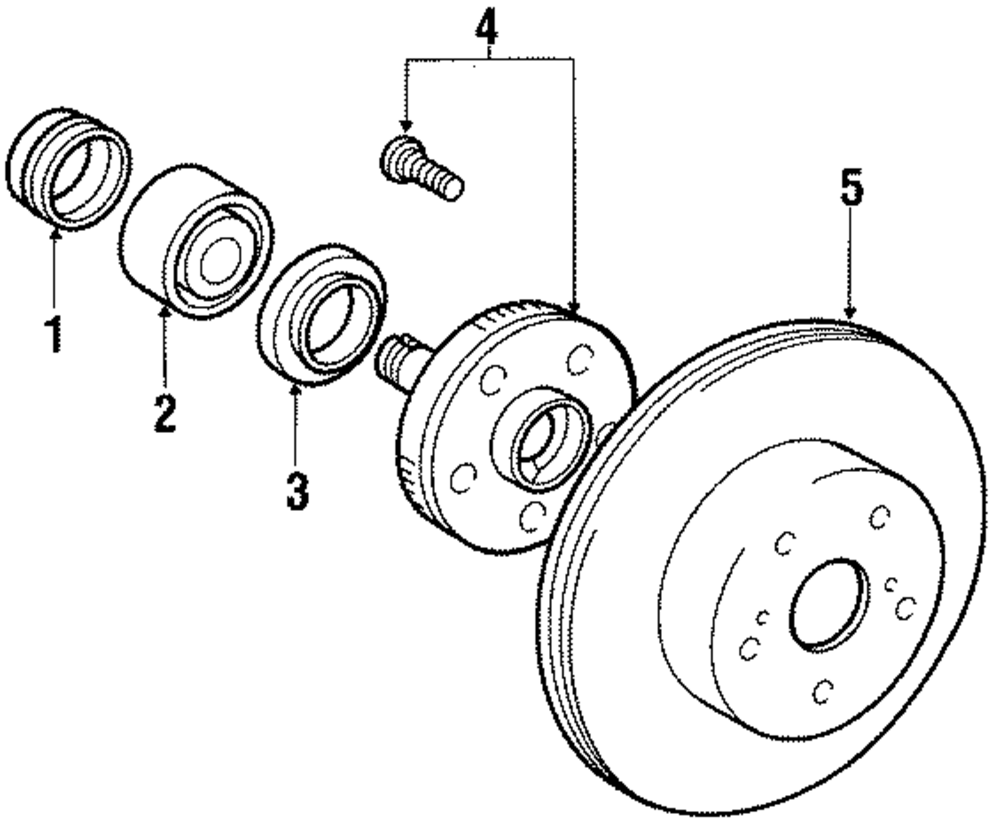 4
5
1
2
3