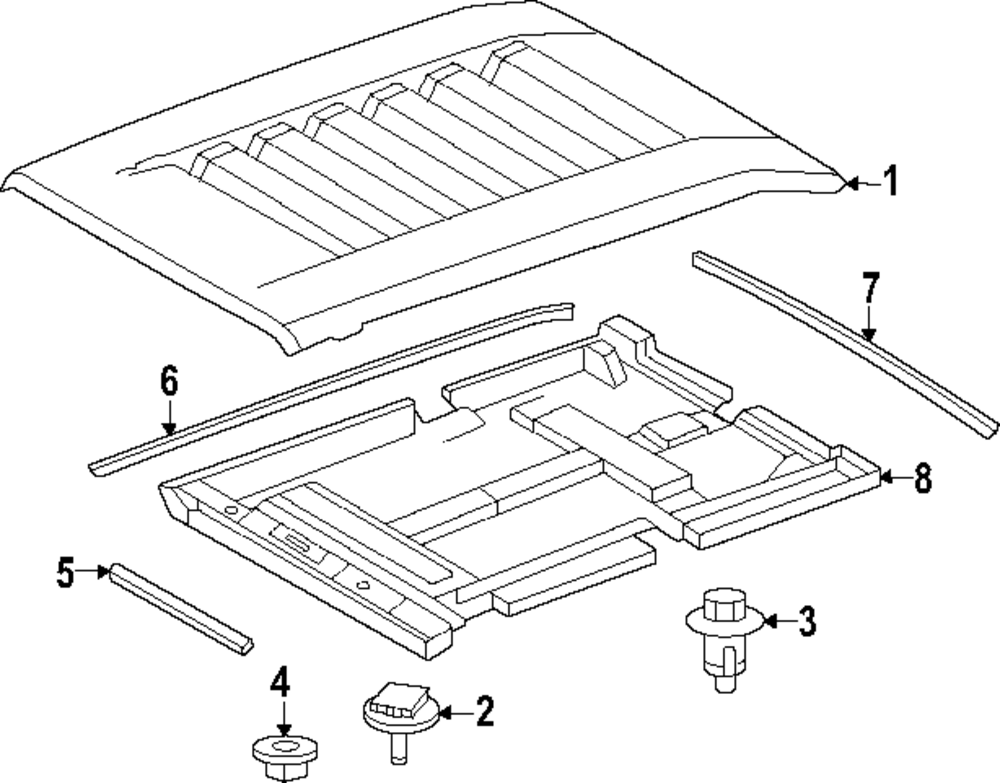 1
7
6
8
5
3
4
2