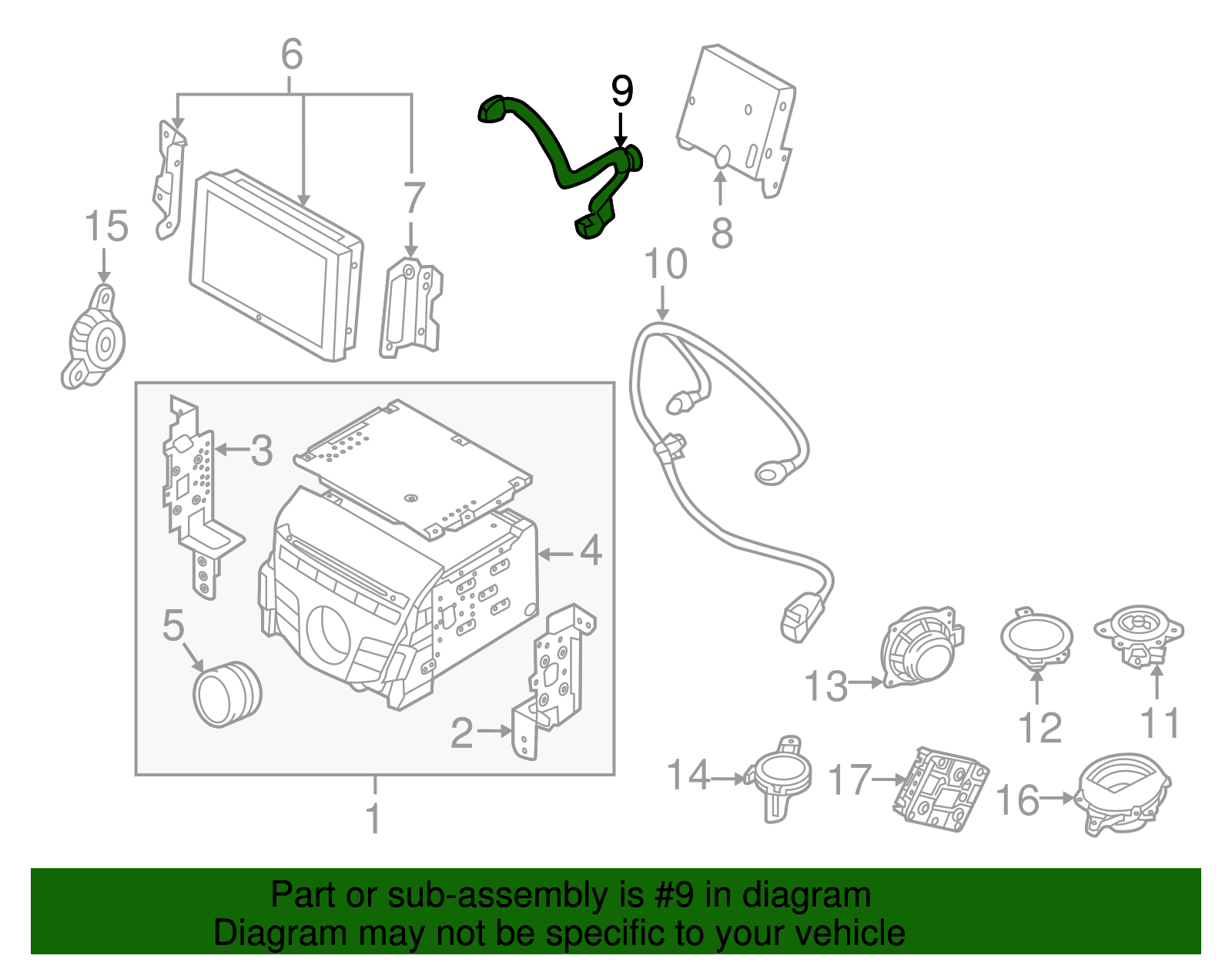 6
9
7
8
15
10
3
4
5
2
1
13
12
11
14
17
16

Part or sub-assembly is #9 in diagram
Diagram may not be specific to your vehicle