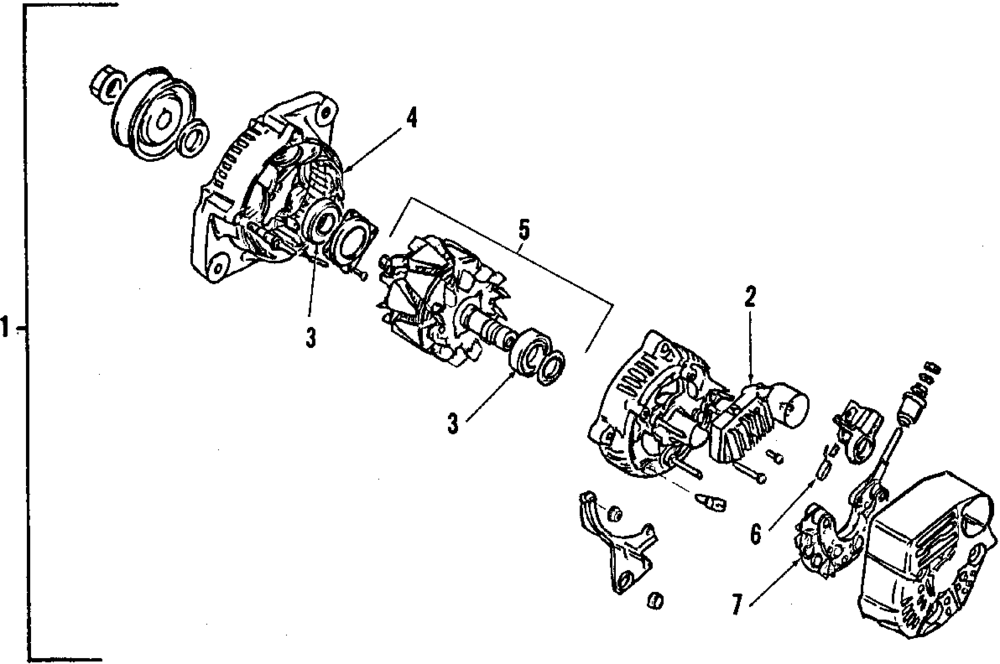 1
4
5
3
2
3
6
7