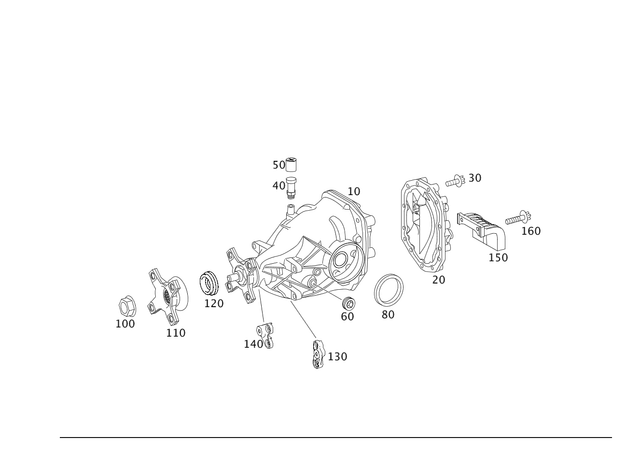 50
40
10
30
160
150
20
80
60
120
100
110
140
130