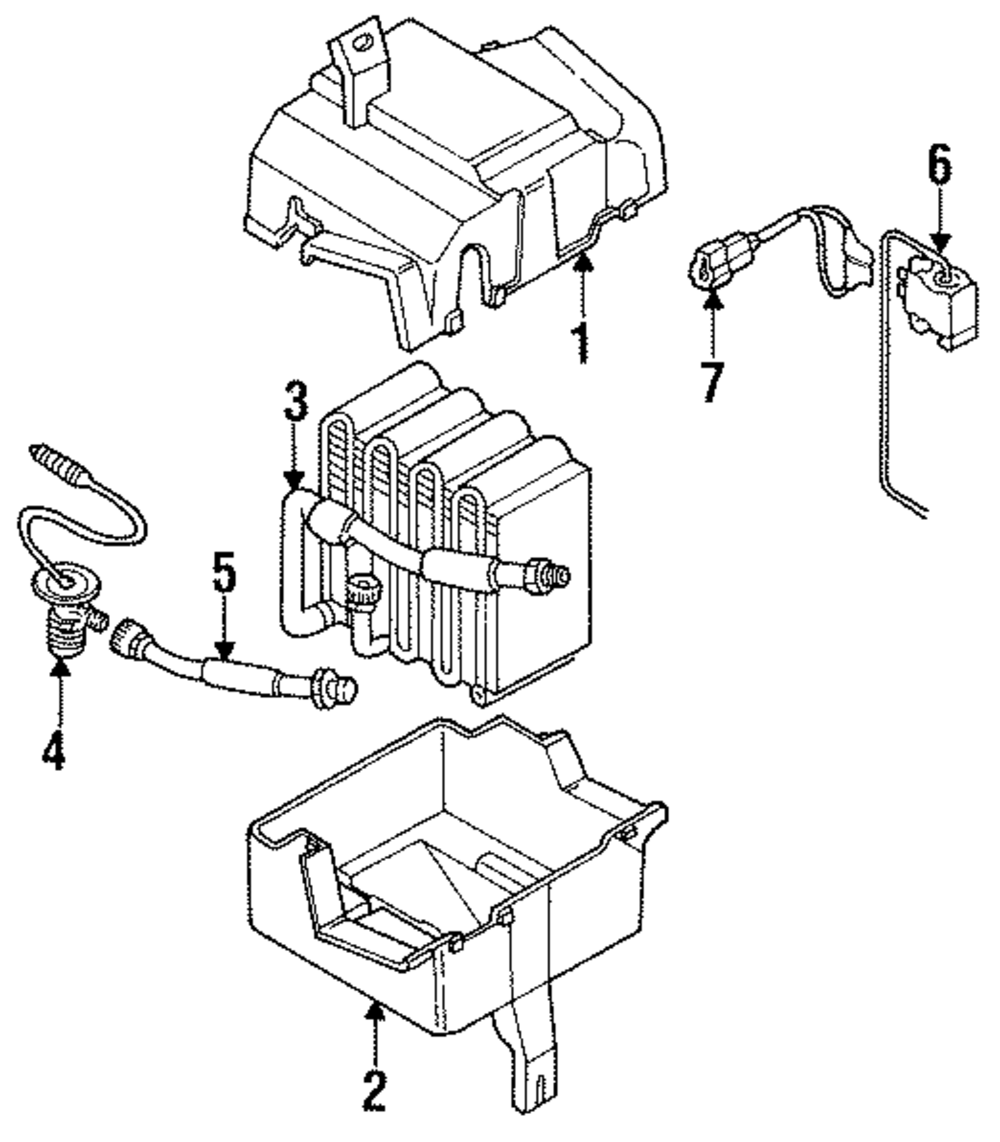 1
6
7
3
5
4
2